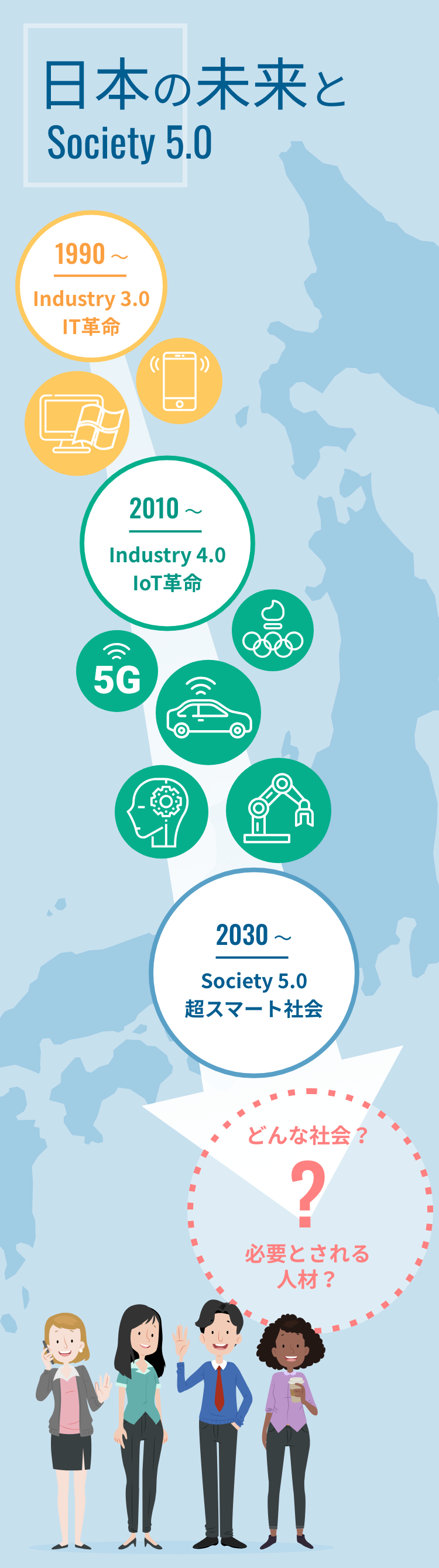 日本の未来と
Society 5.0

1990～
Industry 3.0
IT革命

2010～
Industry 4.0
IoT革命

5G

2030～
Society 5.0
超スマート社会

どんな社会？
？
必要とされる人材？